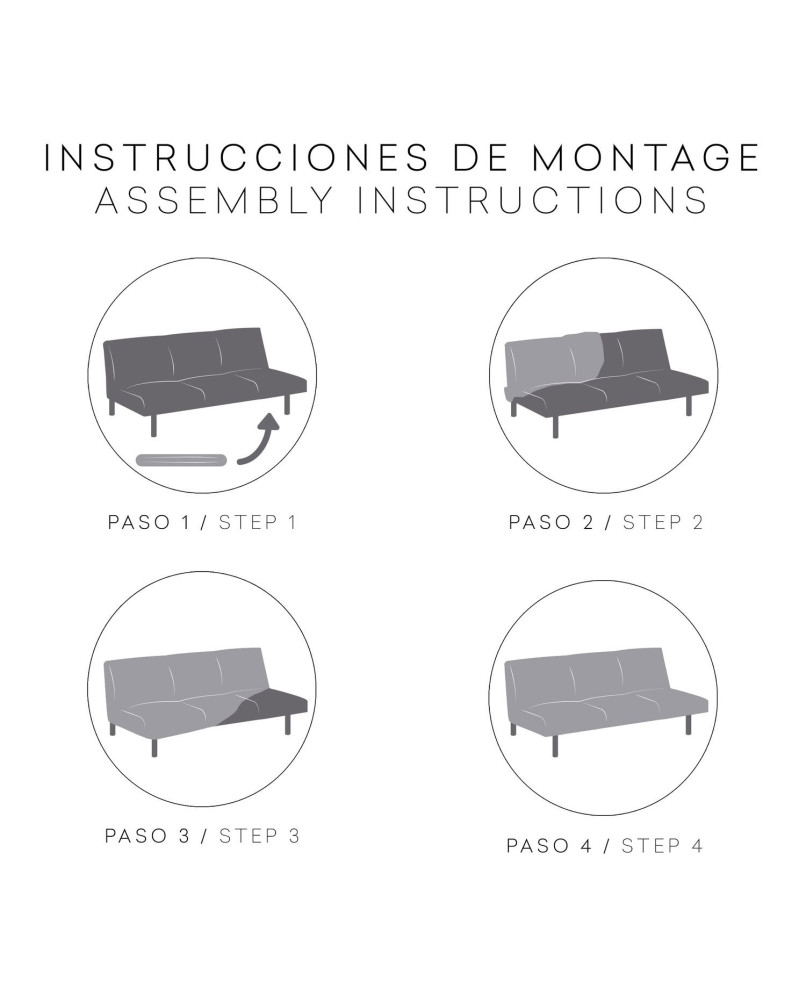 INSTRUCCIONES DE MONTAGE
ASSEMBLY INSTRUCTIONS

PASO 1 / STEP 1

PASO 2 / STEP 2

PASO 3 / STEP 3

PASO 4 / STEP 4