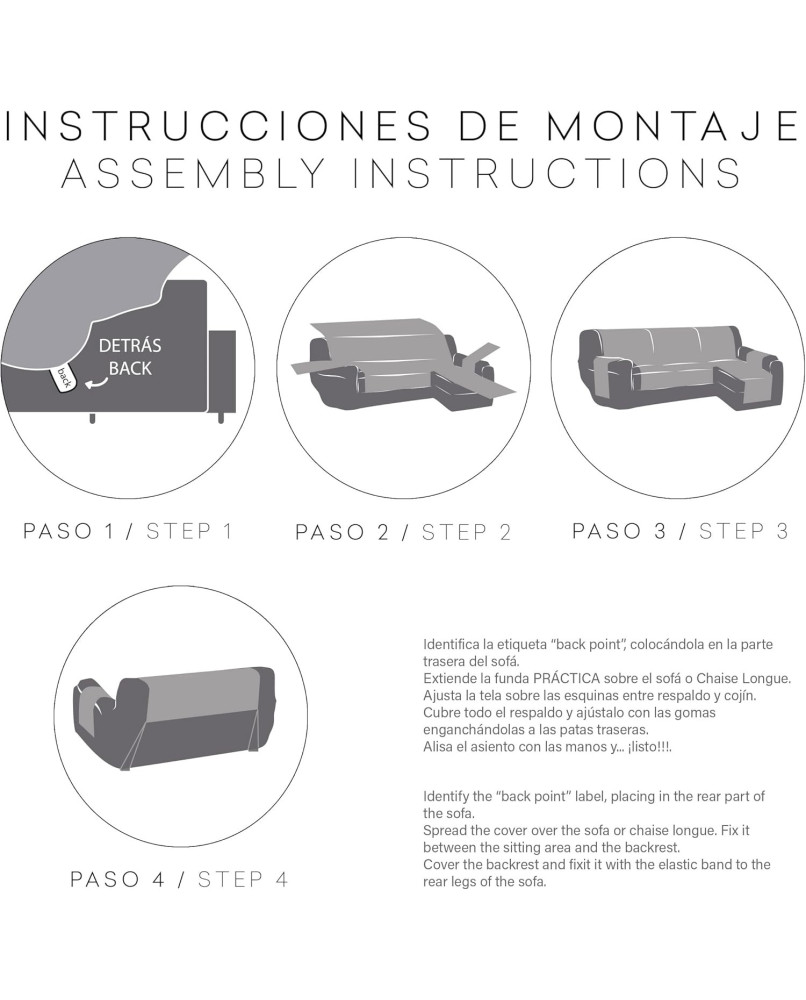 INSTRUCCIONES DE MONTAJE
ASSEMBLY INSTRUCTIONS

DETRÁS
BACK
back

PASO 1 / STEP 1

PASO 2 / STEP 2

PASO 3 / STEP 3

PASO 4 / STEP 4

Identifica la etiqueta "back point", colocándola en la parte trasera del sofá.
Extiende la funda PRÁCTICA sobre el sofá o Chaise Longue.
Ajusta la tela sobre las esquinas entre respaldo y cojín.
Cubre todo el respaldo y ajústalo con las gomas enganchándolas a las patas traseras.
Alisa el asiento con las manos y... ¡listo!!!.

Identify the "back point" label, placing in the rear part of the sofa.
Spread the cover over the sofa or chaise longue. Fix it between the sitting area and the backrest.
Cover the backrest and fixit it with the elastic band to the rear legs of the sofa.