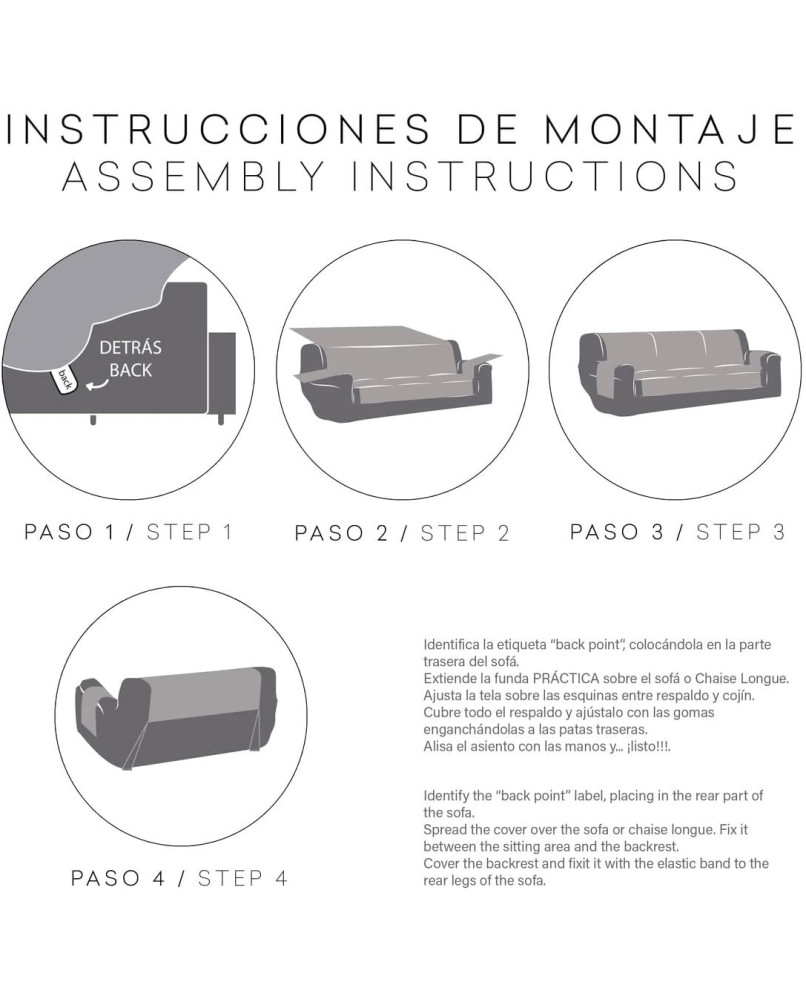 INSTRUCCIONES DE MONTAJE
ASSEMBLY INSTRUCTIONS

DETRÁS
BACK
back

PASO 1 / STEP 1

PASO 2 / STEP 2

PASO 3 / STEP 3

PASO 4 / STEP 4

Identifica la etiqueta "back point", colocándola en la parte trasera del sofá.
Extiende la funda PRÁCTICA sobre el sofá o Chaise Longue.
Ajusta la tela sobre las esquinas entre respaldo y cojín.
Cubre todo el respaldo y ajústalo con las gomas enganchándolas a las patas traseras.
Alisa el asiento con las manos y... ¡listo!!!.

Identify the "back point" label, placing in the rear part of the sofa.
Spread the cover over the sofa or chaise longue. Fix it between the sitting area and the backrest.
Cover the backrest and fixit it with the elastic band to the rear legs of the sofa.