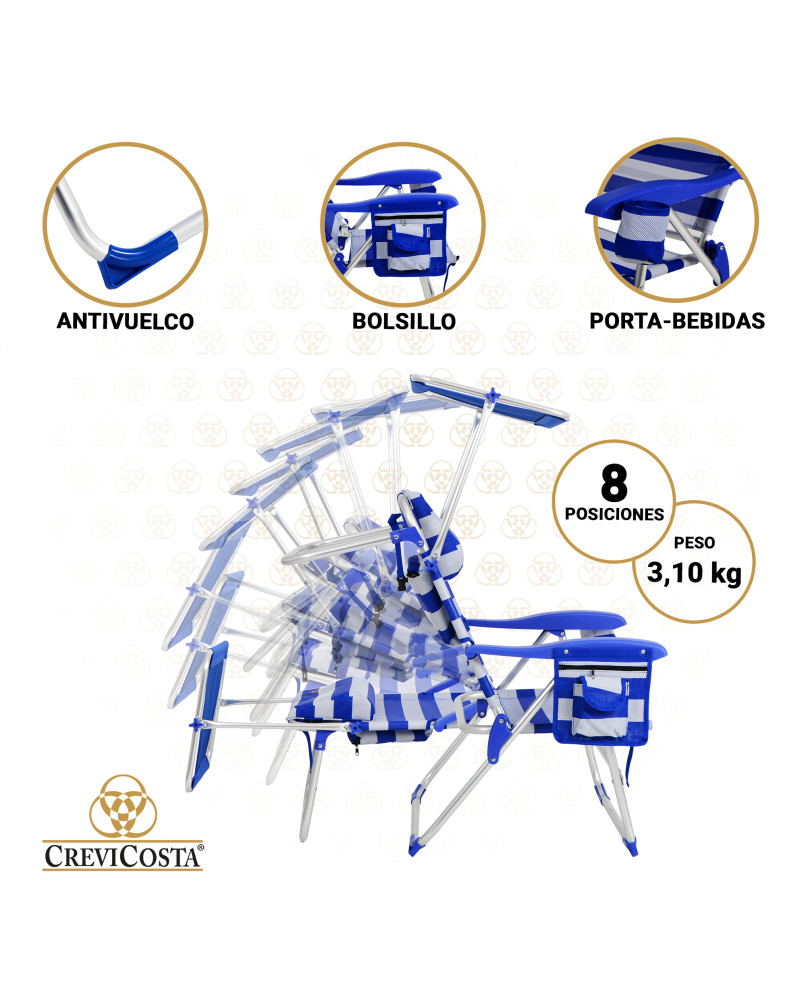 ANTIVUELCO

BOLSILLO

PORTA-BEBIDAS

8
POSICIONES

PESO
3,10 kg

CREVICOSTA®